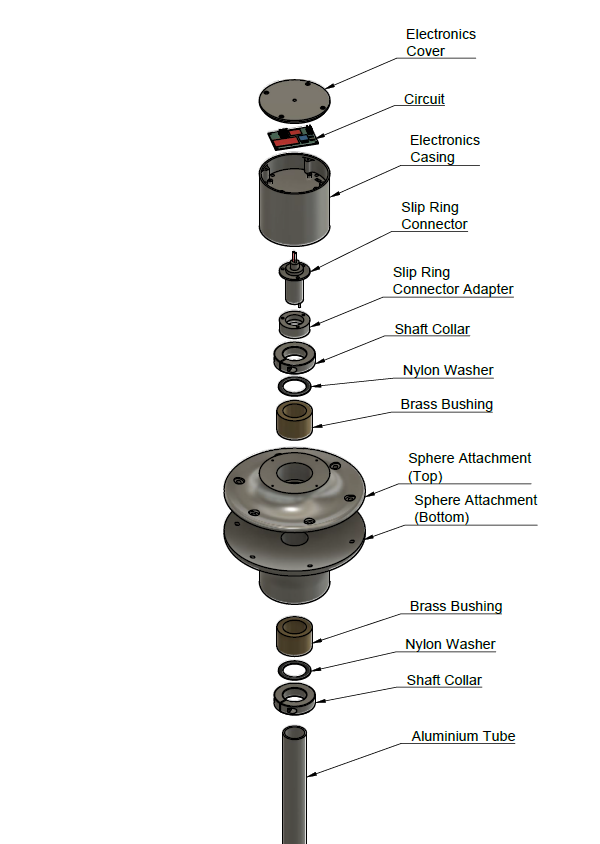 Electronics Cover

Circuit

Electronics Casing

Slip Ring Connector

Slip Ring Connector Adapter

Shaft Collar

Nylon Washer

Brass Bushing

Sphere Attachment (Top)

Sphere Attachment (Bottom)

Brass Bushing

Nylon Washer

Shaft Collar

Aluminium Tube